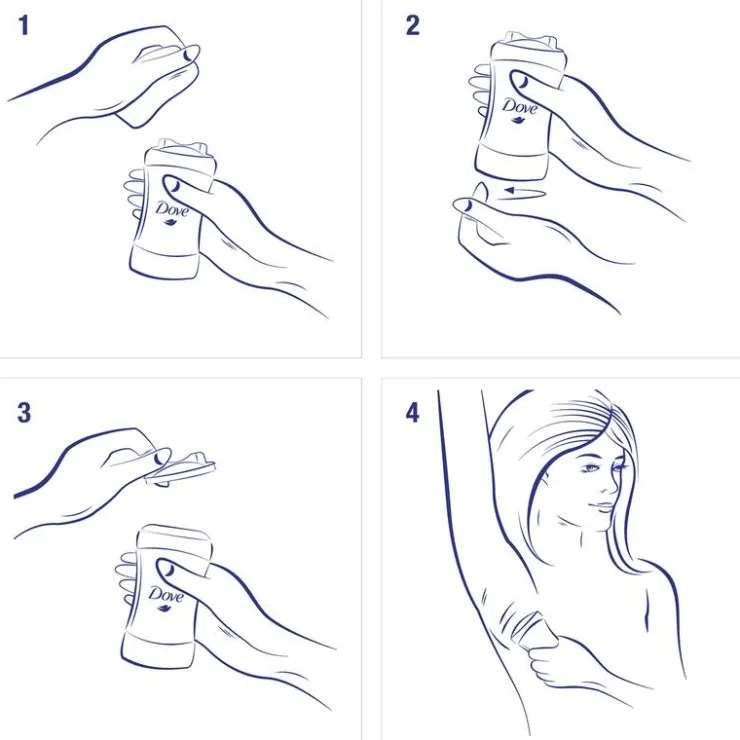 1

Dove

2

Dove

3

Dove

4